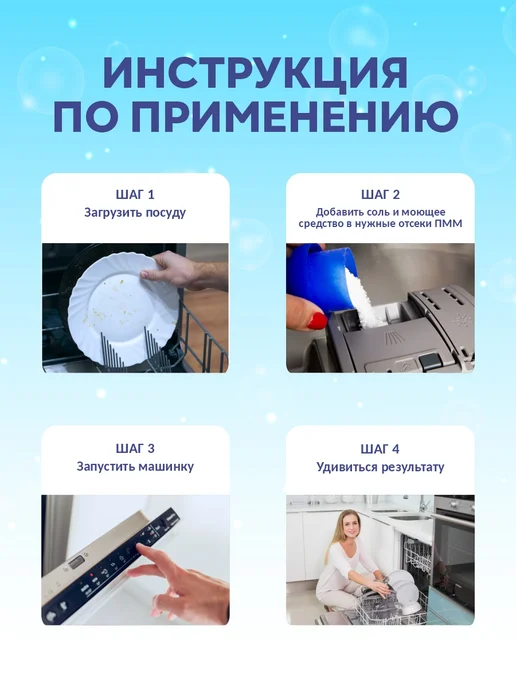 ИНСТРУКЦИЯ ПО ПРИМЕНЕНИЮ

ШАГ 1
Загрузить посуду

ШАГ 2
Добавить соль и моющее средство в нужные отсеки ПММ

ШАГ 3
Запустить машинку

ШАГ 4
Удивиться результату