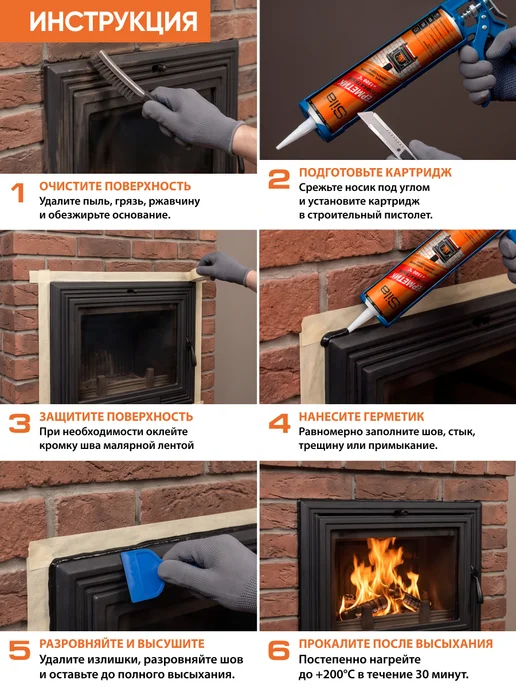 ИНСТРУКЦИЯ

1 ОЧИСТИТЕ ПОВЕРХНОСТЬ
Удалите пыль, грязь, ржавчину и обезжирьте основание.

2 ПОДГОТОВЬТЕ КАРТРИДЖ
Срежьте носик под углом и установите картридж в строительный пистолет.

3 ЗАЩИТИТЕ ПОВЕРХНОСТЬ
При необходимости оклейте кромку шва малярной лентой

4 НАНЕСИТЕ ГЕРМЕТИК
Равномерно заполните шов, стык, трещину или примыкание.

5 РАЗРОВНЯЙТЕ И ВЫСУШИТЕ
Удалите излишки, разровняйте шов и оставьте до полного высыхания.

6 ПРОКАЛИТЕ ПОСЛЕ ВЫСЫХАНИЯ
Постепенно нагрейте до +200°С в течение 30 минут.