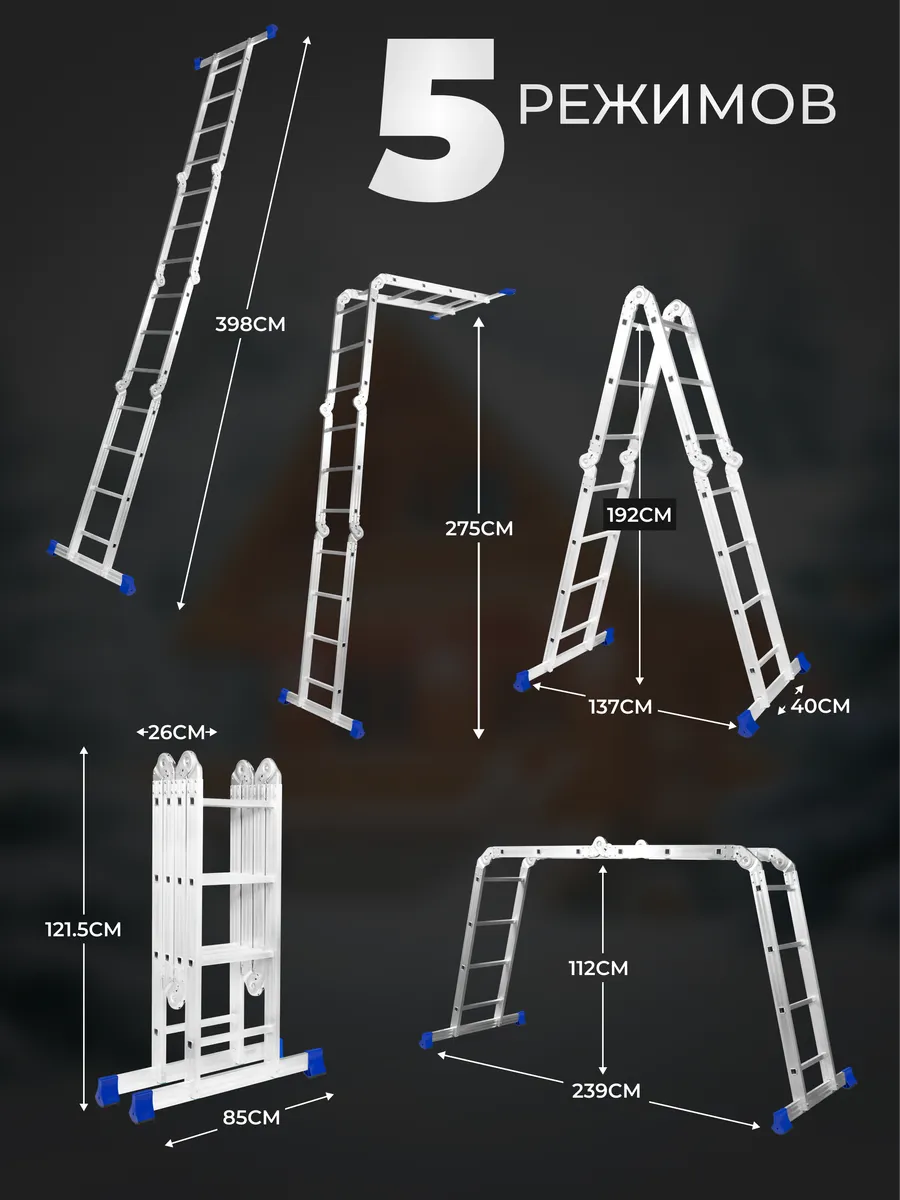 5 РЕЖИМОВ

398CM

275CM

192CM

137CM

40CM

26CM

121.5CM

85CM

112CM

239CM