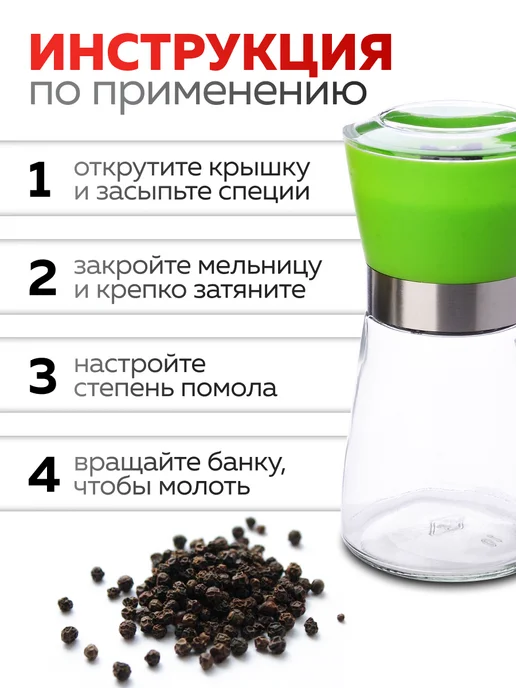 ИНСТРУКЦИЯ
по применению

1 открутите крышку и засыпьте специи

2 закройте мельницу и крепко затяните

3 настройте степень помола

4 вращайте банку, чтобы молоть