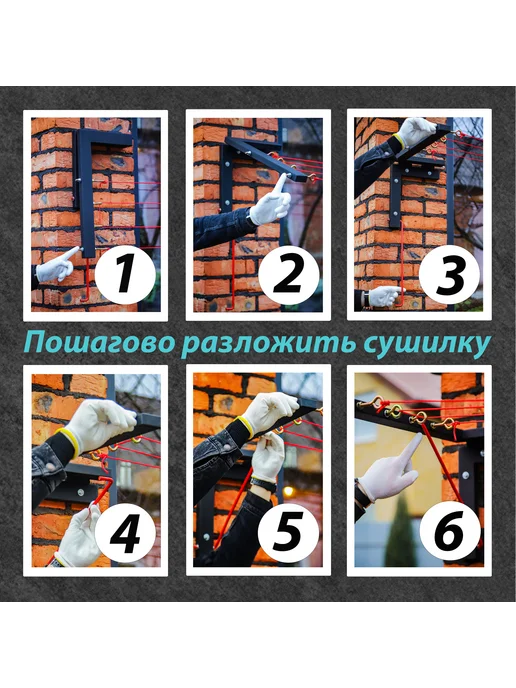 1

2

3

Пошагово разложить сушилку

4

5

6