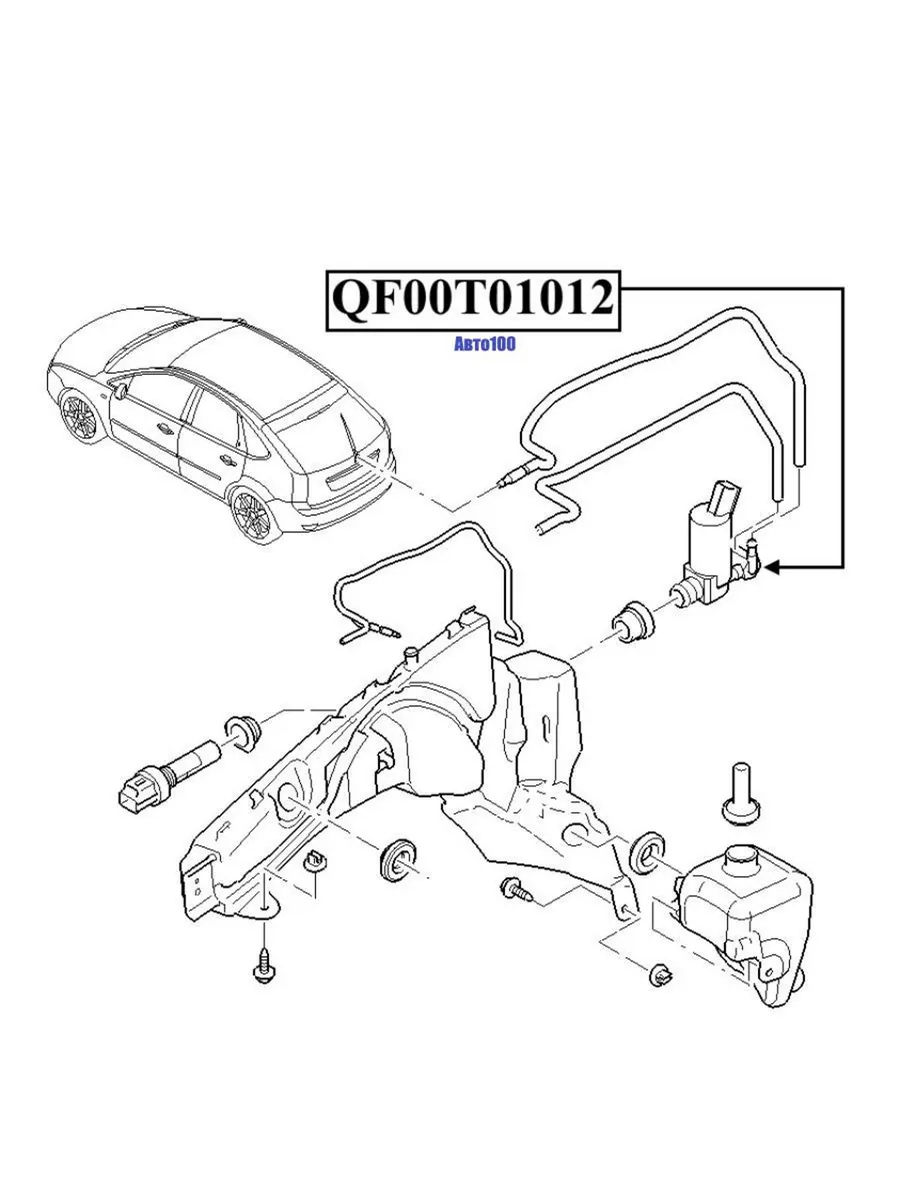 QF00T01012

Авто100