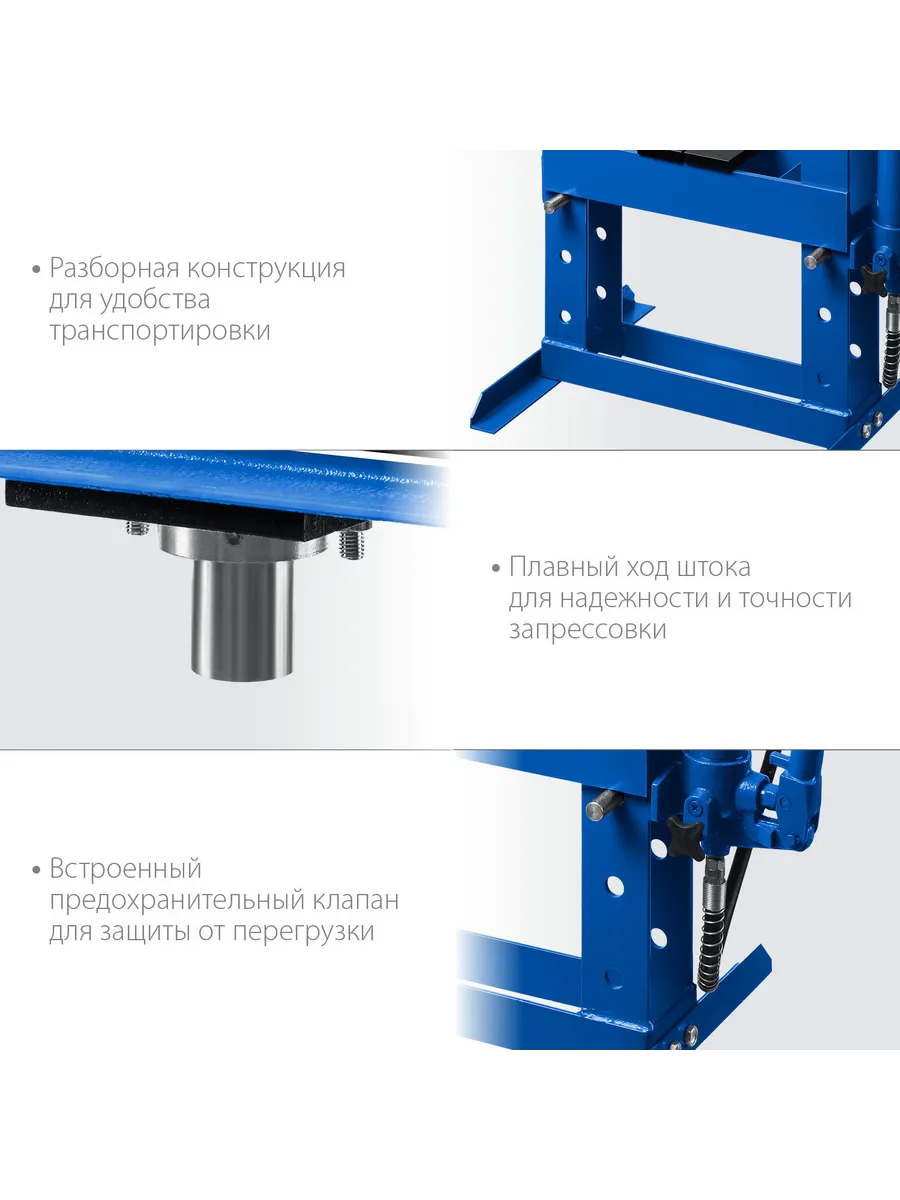 • Разборная конструкция для удобства транспортировки

• Плавный ход штока для надежности и точности запрессовки

• Встроенный предохранительный клапан для защиты от перегрузки