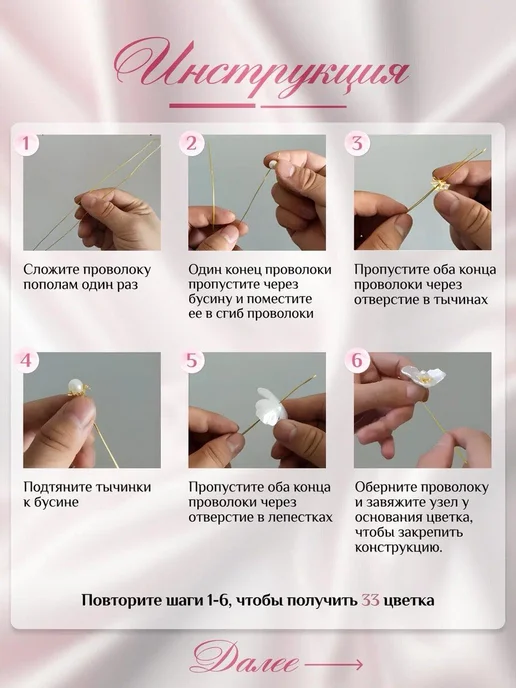 Инструкция

1
Сложите проволоку пополам один раз

2
Один конец проволоки пропустите через бусину и поместите ее в сгиб проволоки

3
Пропустите оба конца проволоки через отверстие в тычинах

4
Подтяните тычинки к бусине

5
Пропустите оба конца проволоки через отверстие в лепестках

6
Оберните проволоку и завяжите узел у основания цветка, чтобы закрепить конструкцию.

Повторите шаги 1-6, чтобы получить 33 цветка

Далее