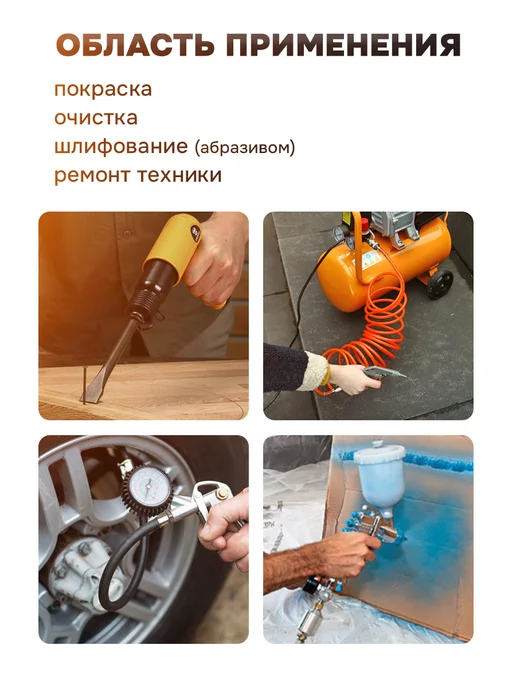 ОБЛАСТЬ ПРИМЕНЕНИЯ

покраска
очистка
шлифование (абразивом)
ремонт техники